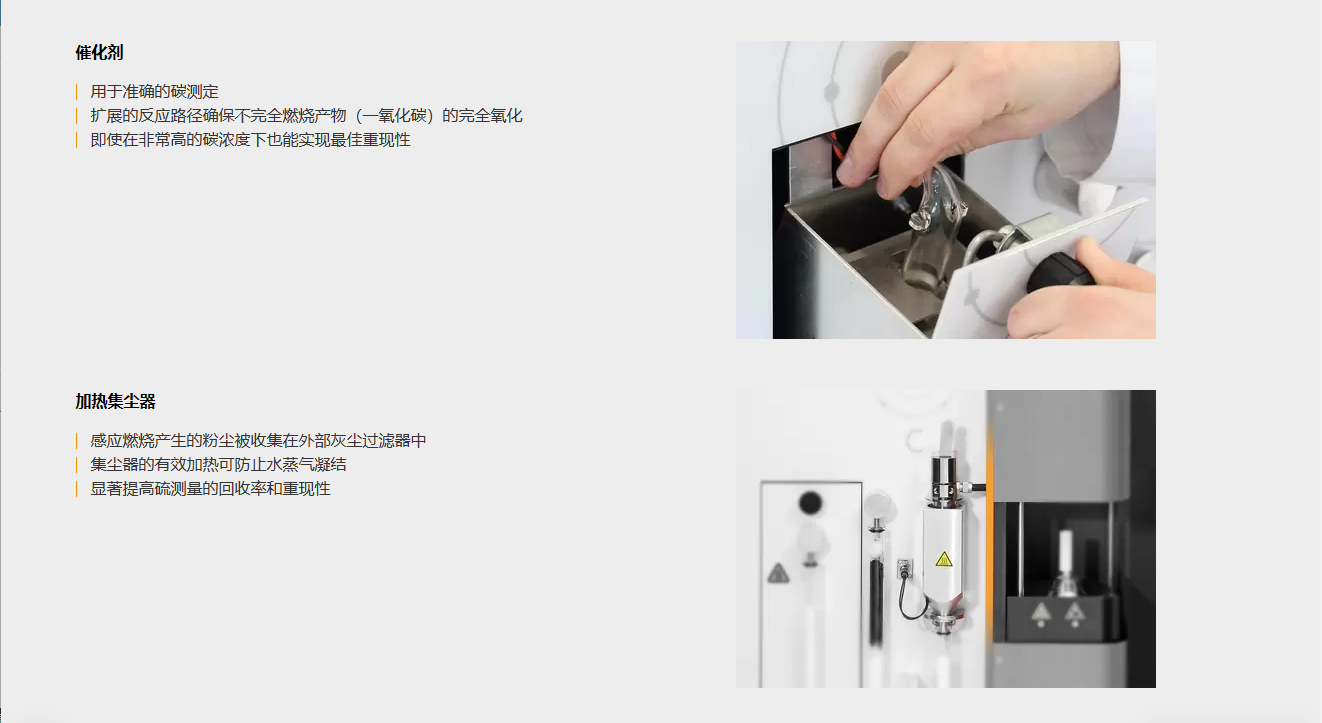 催化剂

用于准确的碳测定
扩展的反应路径确保不完全燃烧产物（一氧化碳）的完全氧化
即使在非常高的碳浓度下也能实现最佳重现性

加热集尘器

感应燃烧产生的粉尘被收集在外部灰尘过滤器中
集尘器的有效加热可防止水蒸气凝结
显著提高硫测量的回收率和重现性