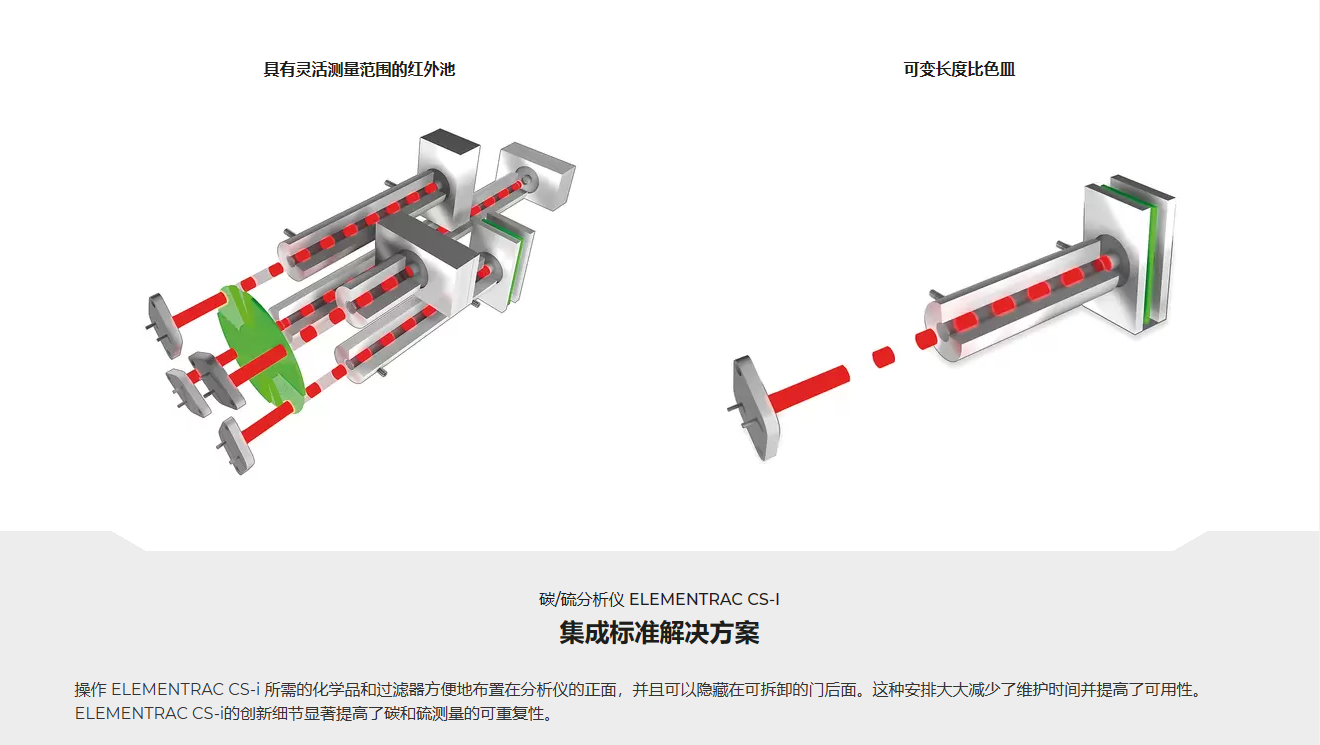 具有灵活测量范围的红外池

可变长度比色皿

碳/硫分析仪 ELEMENTRAC CS-I

集成标准解决方案

操作 ELEMENTRAC CS-i 所需的化学品和过滤器方便地布置在分析仪的正面，并且可以隐藏在可拆卸的门后面。这种安排大大减少了维护时间并提高了可用性。ELEMENTRAC CS-i的创新细节显著提高了碳和硫测量的可重复性。